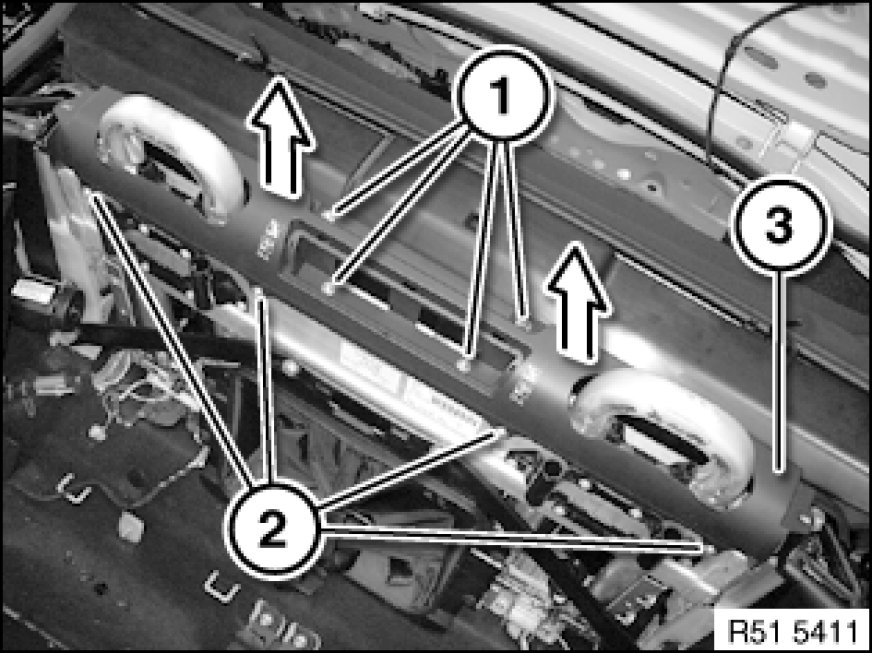 1
3
2
R51 5411