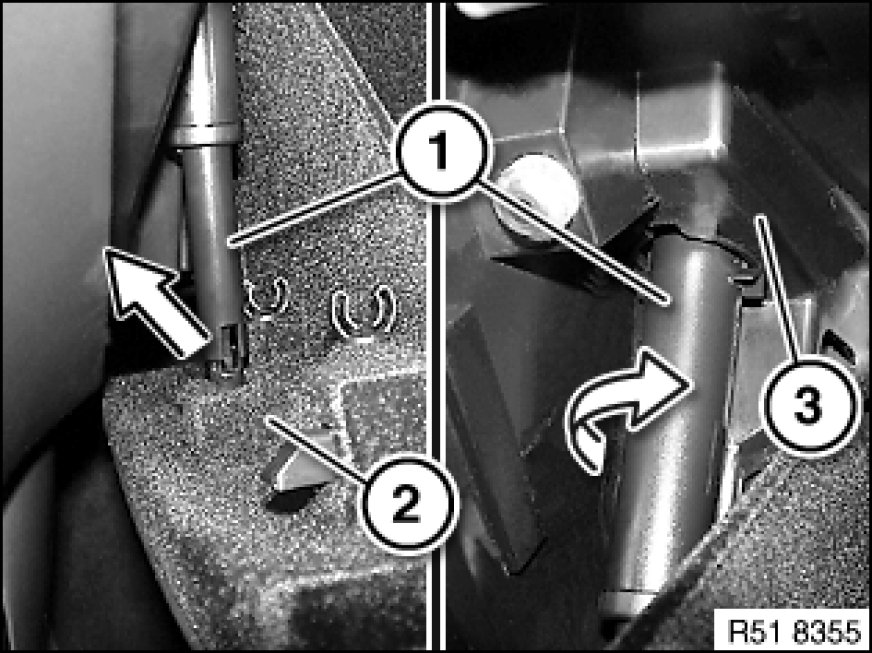 1
2
3
R51 8355