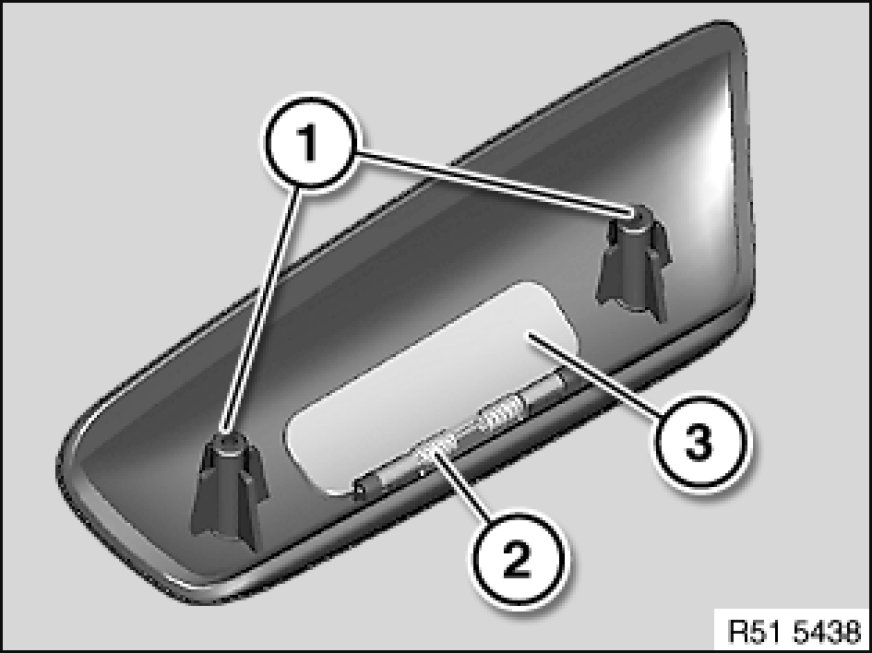 1
3
2
R51 5438