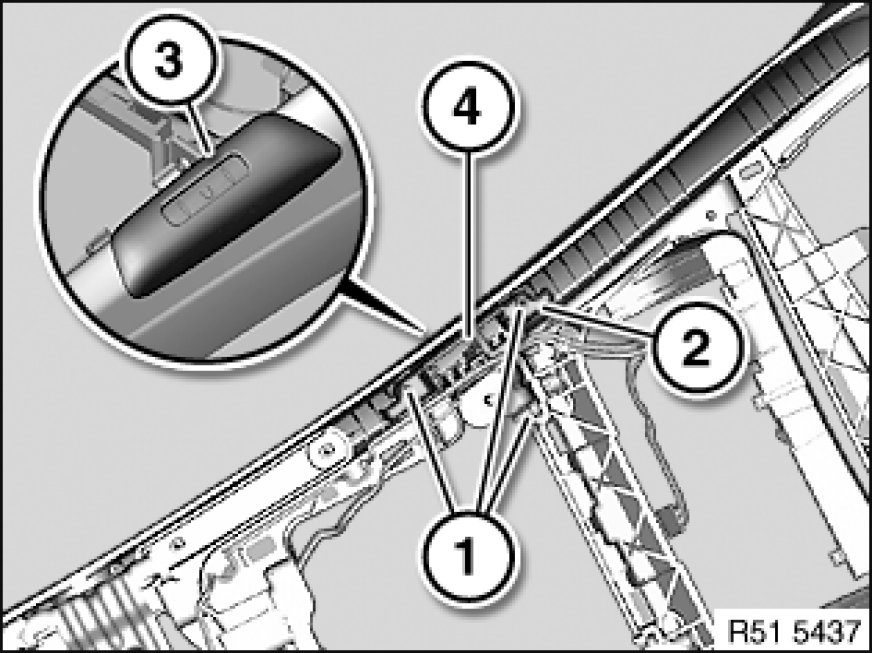 3
4
2
1
R51 5437