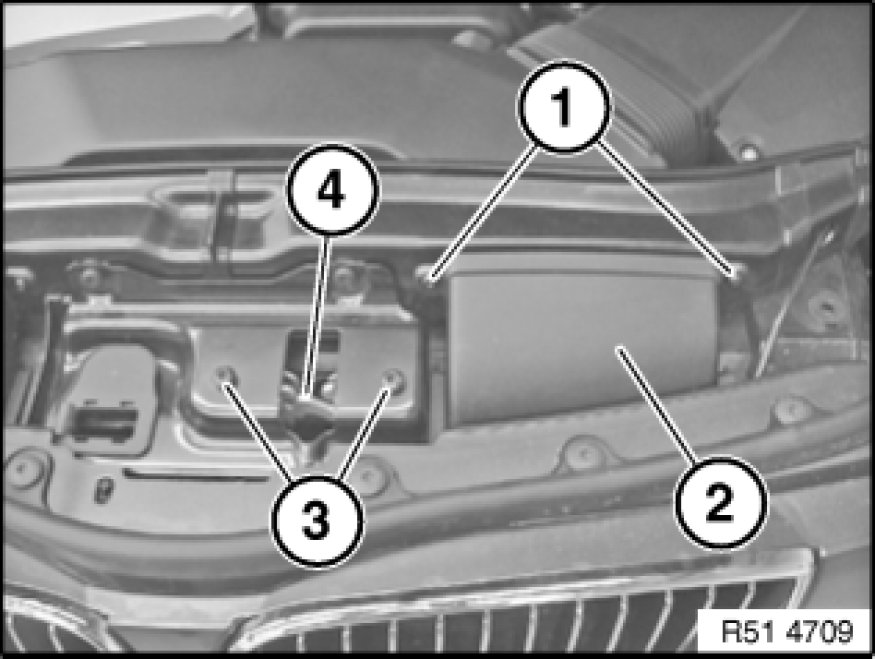 1
4
3
2
R51 4709