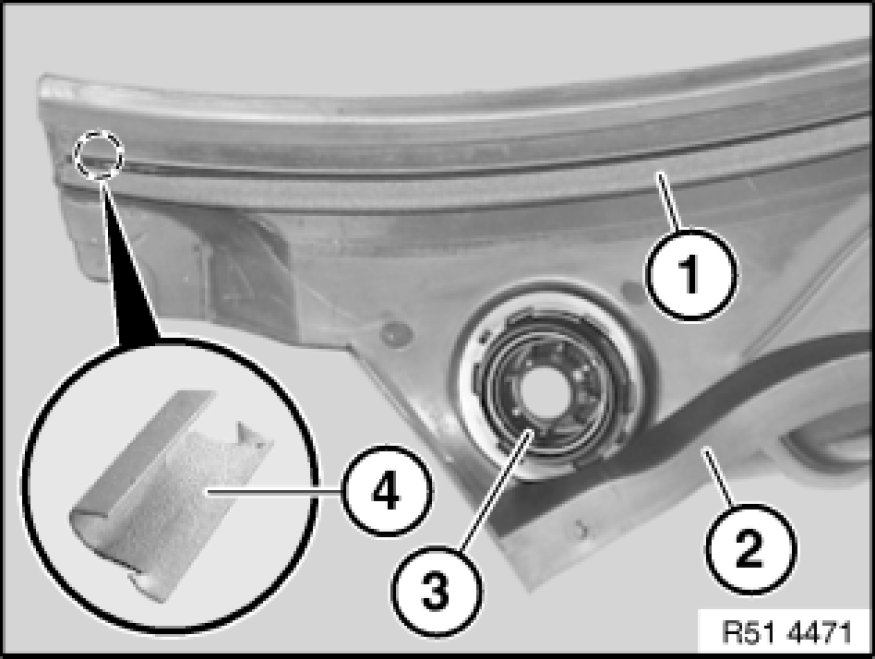 1
4
3
2
R51 4471