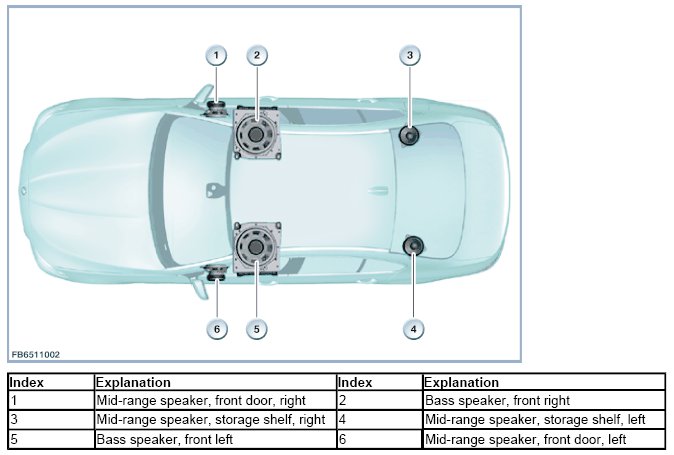 1
2
3
6
5
4
FB6511002

| Index | Explanation | Index | Explanation |
|---|---|---|---|
| 1 | Mid-range speaker, front door, right | 2 | Bass speaker, front right |
| 3 | Mid-range speaker, storage shelf, right | 4 | Mid-range speaker, storage shelf, left |
| 5 | Bass speaker, front left | 6 | Mid-range speaker, front door, left |