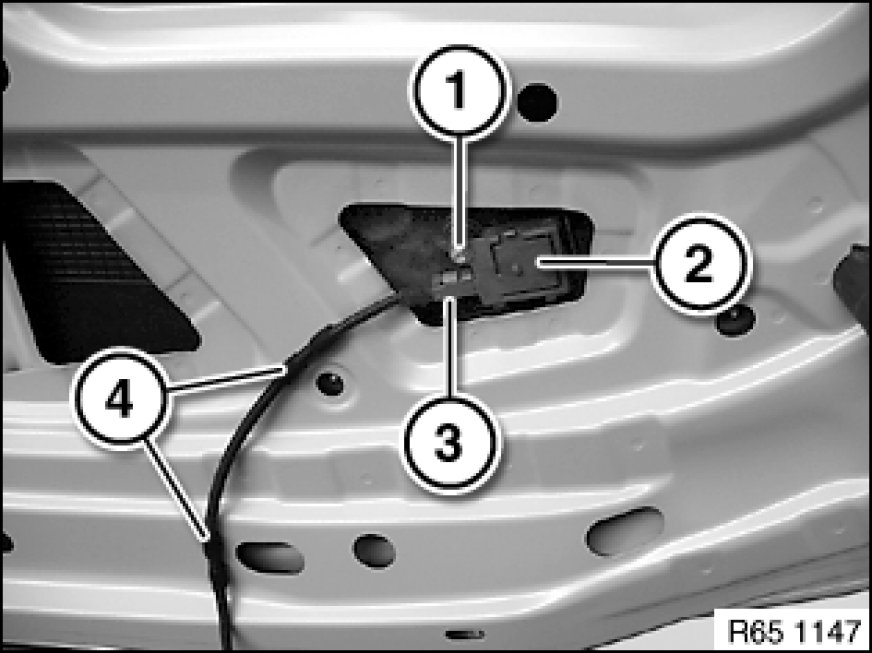 1
2
3
4
R65 1147