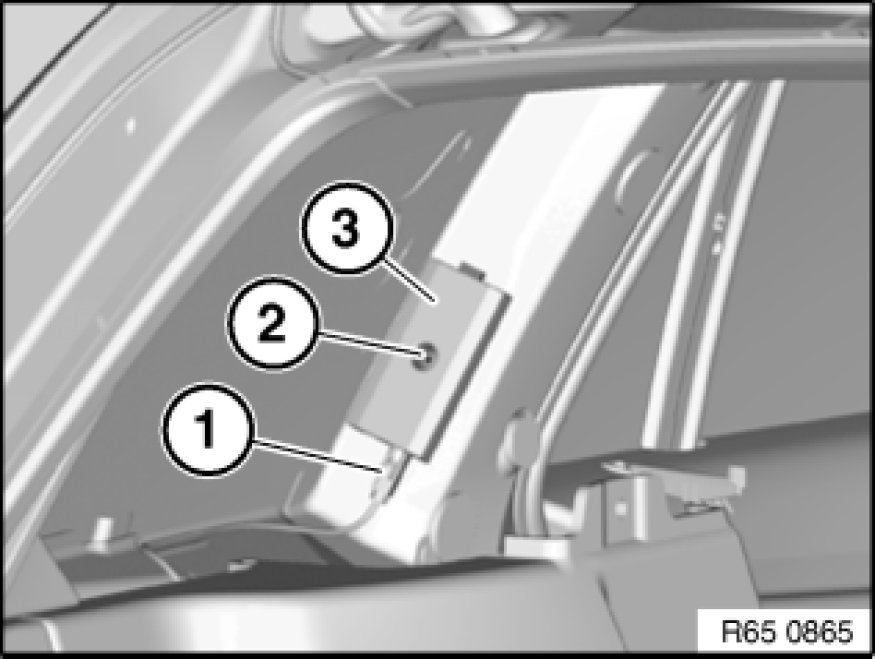 3
2
1
R65 0865