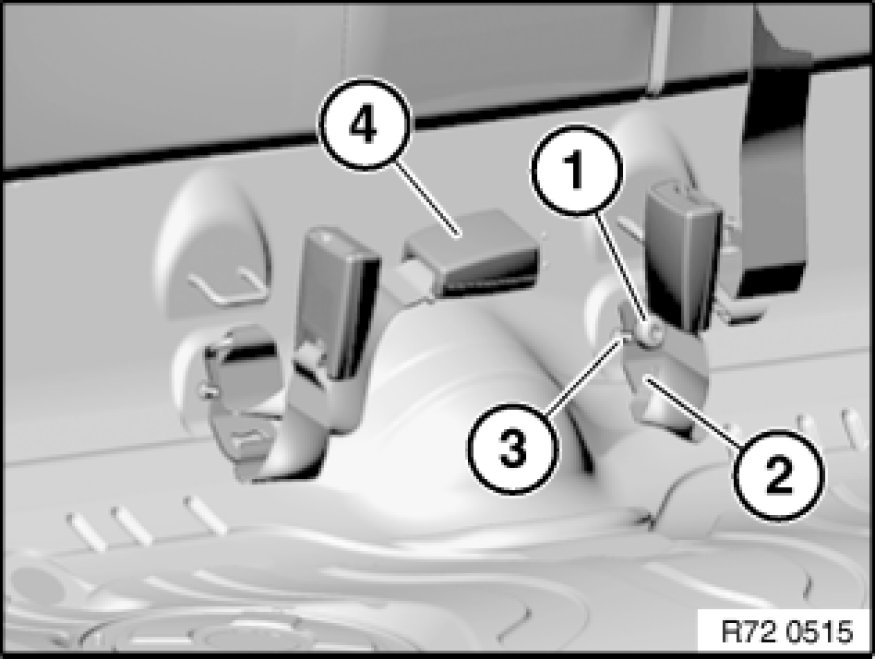 4
1
3
2
R72 0515