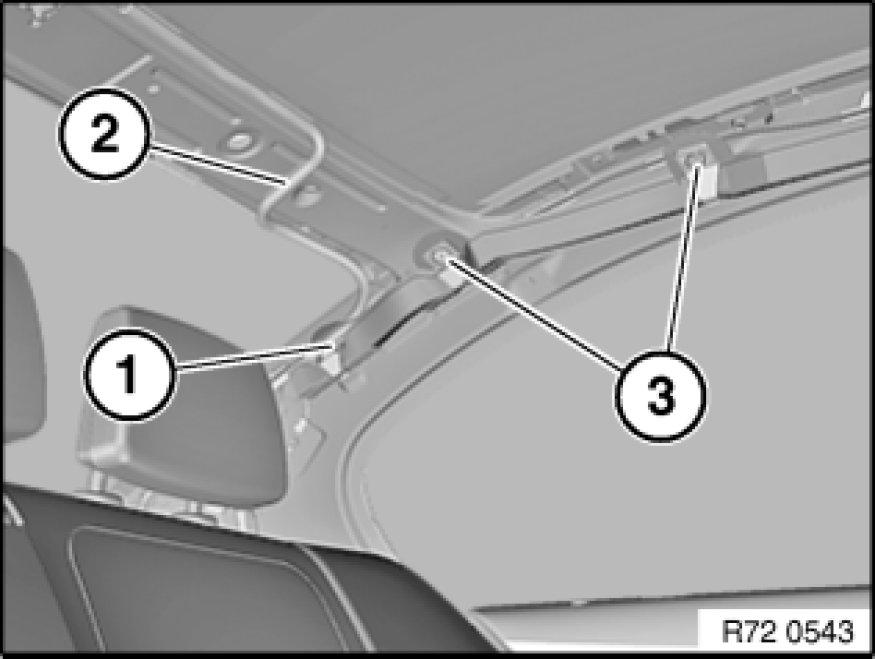 2
1
3
R72 0543