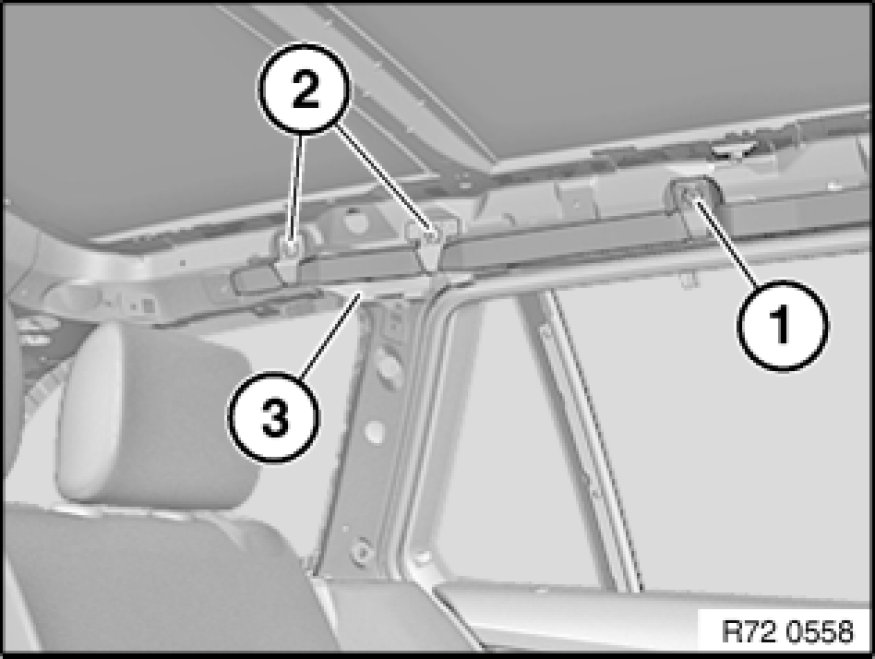 2

1

3

R72 0558