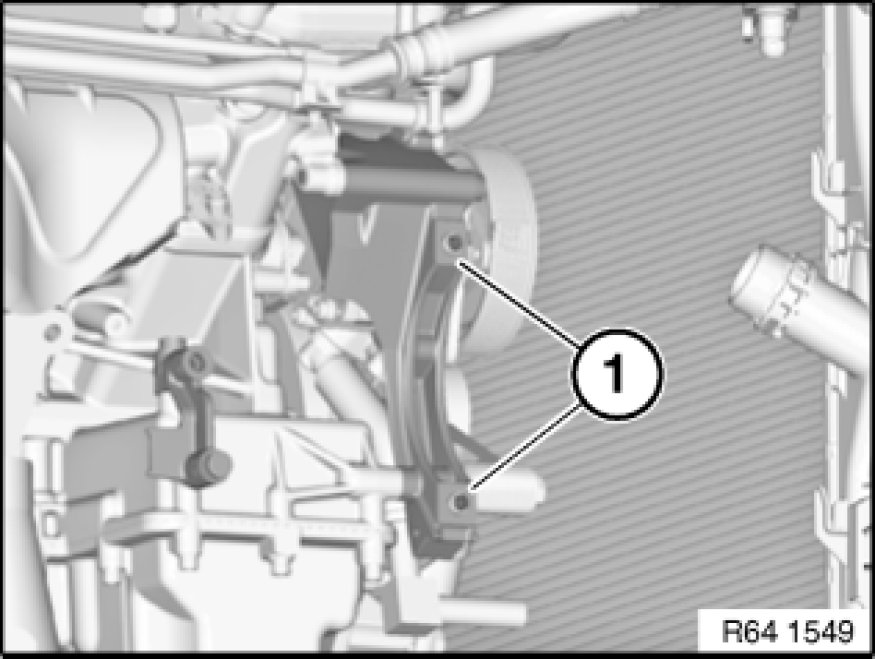 1

R64 1549