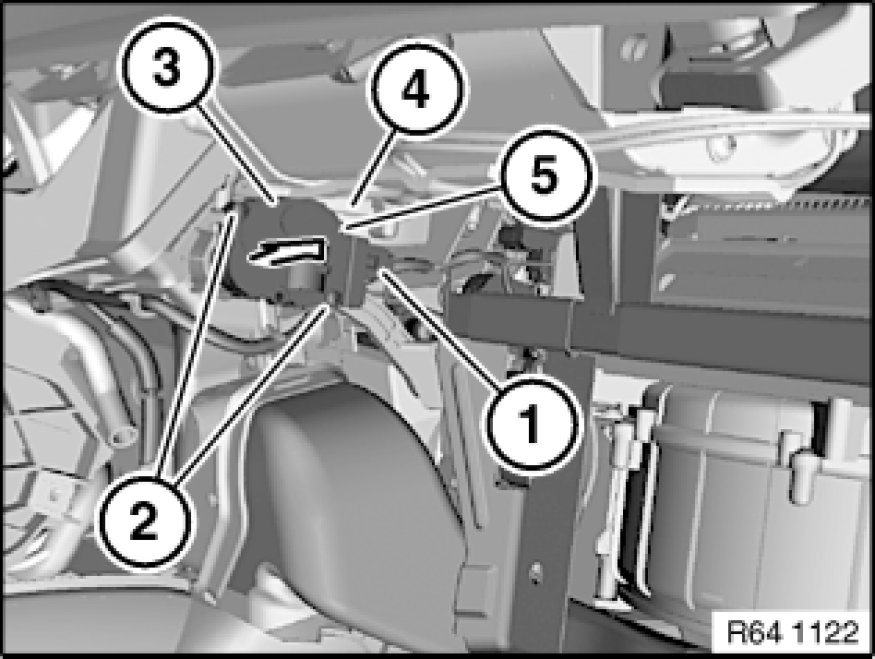 3
4
5
1
2
R64 1122