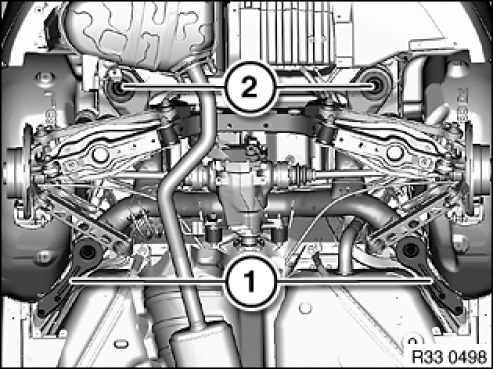 2

1

R33 0498