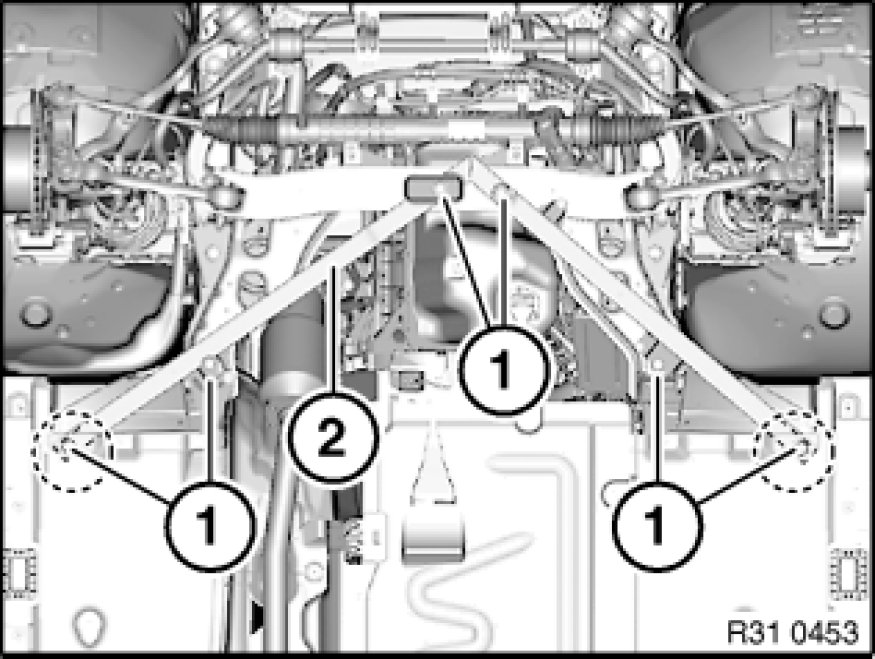 1
2
1
1
R31 0453