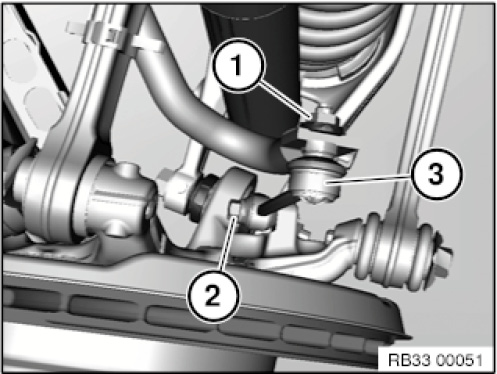 1
3
2
RB33 00051