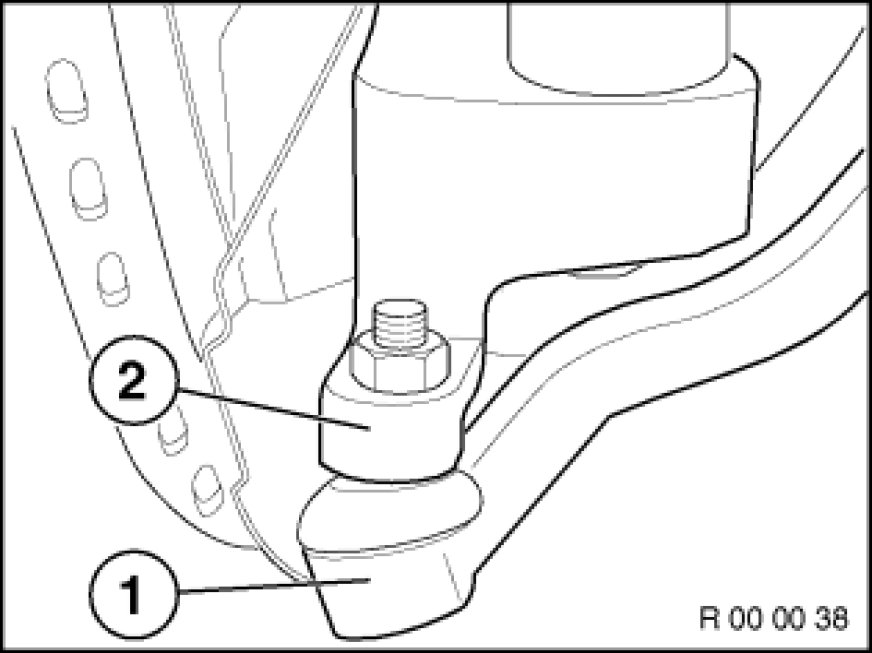 2
1
R 00 00 38