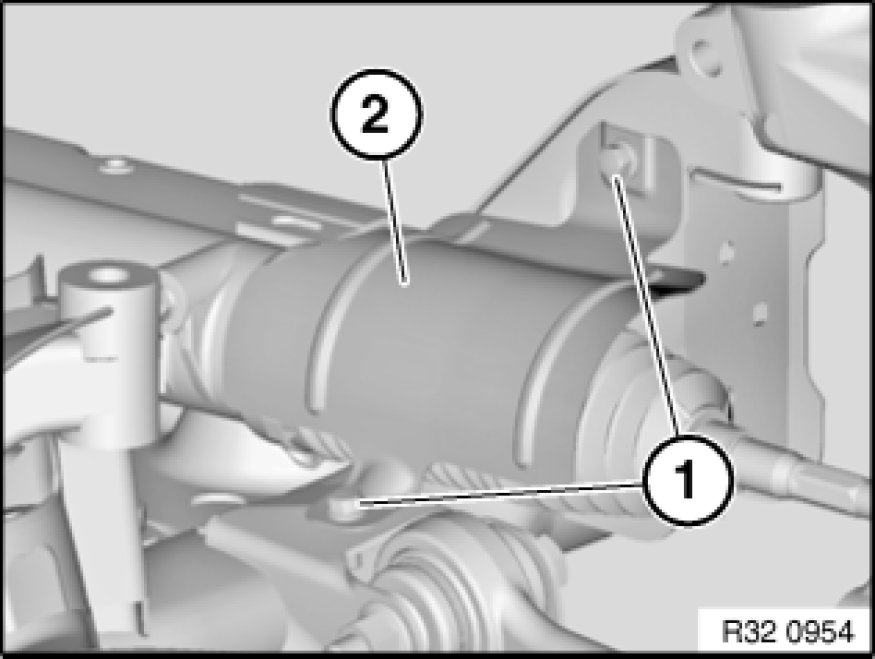 2

1

R32 0954