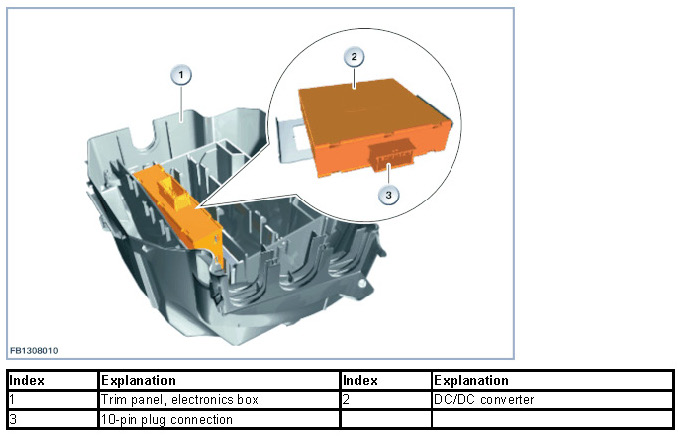 1

2

3

FB1308010

| Index | Explanation | Index | Explanation |
|---|---|---|---|
| 1 | Trim panel, electronics box | 2 | DC/DC converter |
| 3 | 10-pin plug connection | | |