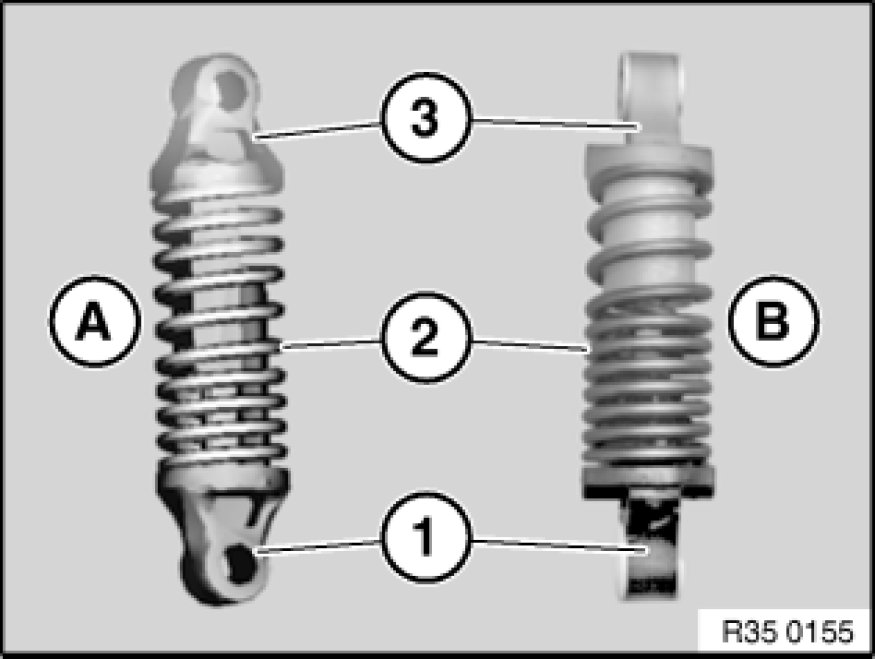 3

A

2

B

1

R35 0155