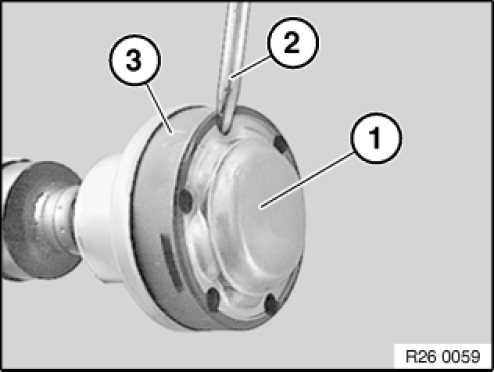 3
2
1
R26 0059