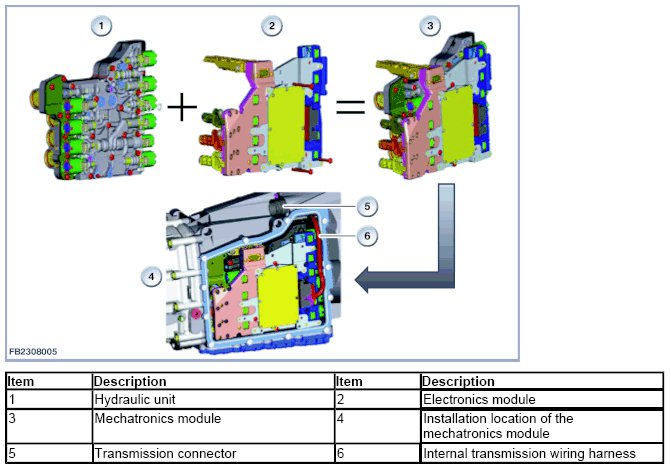 1

2

3

5

6

4

FB2308005

| Item | Description | Item | Description |
|---|---|---|---|
| 1 | Hydraulic unit | 2 | Electronics module |
| 3 | Mechatronics module | 4 | Installation location of the mechatronics module |
| 5 | Transmission connector | 6 | Internal transmission wiring harness |