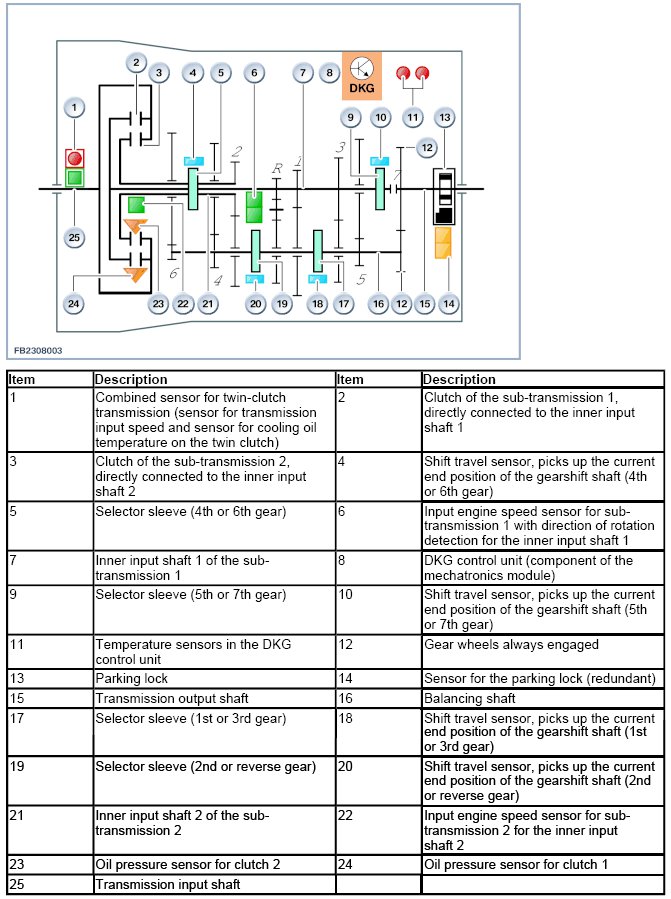 2 3 4 5 6 7 8 DKG 1 9 10 11 13 12 2 R 1 3 7 25 6 4 5 24 23 22 21 20 19 18 17 16 12 15 14

FB2308003

| Item | Description | Item | Description |
|---|---|---|---|
| 1 | Combined sensor for twin-clutch transmission (sensor for transmission input speed and sensor for cooling oil temperature on the twin clutch) | 2 | Clutch of the sub-transmission 1, directly connected to the inner input shaft 1 |
| 3 | Clutch of the sub-transmission 2, directly connected to the inner input shaft 2 | 4 | Shift travel sensor, picks up the current end position of the gearshift shaft (4th or 6th gear) |
| 5 | Selector sleeve (4th or 6th gear) | 6 | Input engine speed sensor for sub-transmission 1 with direction of rotation detection for the inner input shaft 1 |
| 7 | Inner input shaft 1 of the sub-transmission 1 | 8 | DKG control unit (component of the mechatronics module) |
| 9 | Selector sleeve (5th or 7th gear) | 10 | Shift travel sensor, picks up the current end position of the gearshift shaft (5th or 7th gear) |
| 11 | Temperature sensors in the DKG control unit | 12 | Gear wheels always engaged |
| 13 | Parking lock | 14 | Sensor for the parking lock (redundant) |
| 15 | Transmission output shaft | 16 | Balancing shaft |
| 17 | Selector sleeve (1st or 3rd gear) | 18 | Shift travel sensor, picks up the current end position of the gearshift shaft (1st or 3rd gear) |
| 19 | Selector sleeve (2nd or reverse gear) | 20 | Shift travel sensor, picks up the current end position of the gearshift shaft (2nd or reverse gear) |
| 21 | Inner input shaft 2 of the sub-transmission 2 | 22 | Input engine speed sensor for sub-transmission 2 for the inner input shaft 2 |
| 23 | Oil pressure sensor for clutch 2 | 24 | Oil pressure sensor for clutch 1 |
| 25 | Transmission input shaft | | |