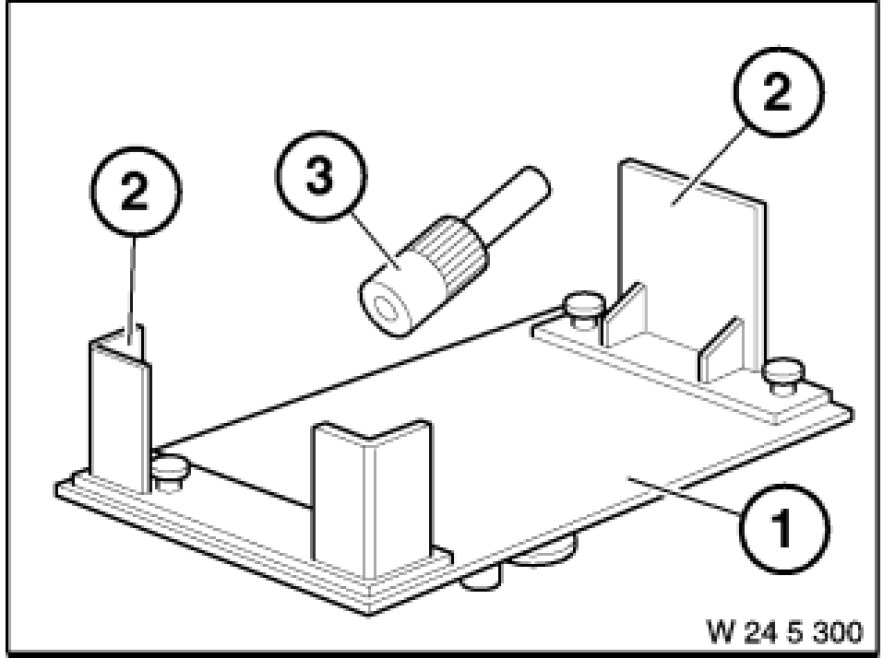 2
3
2
1
W 24 5 300