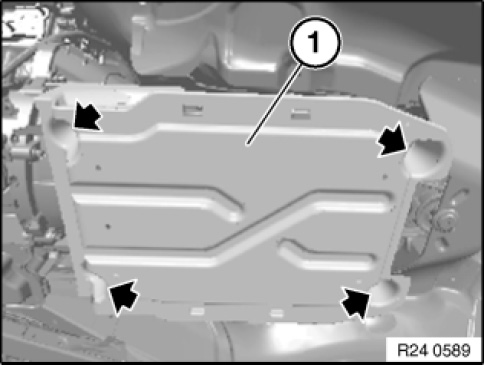 1

R24 0589