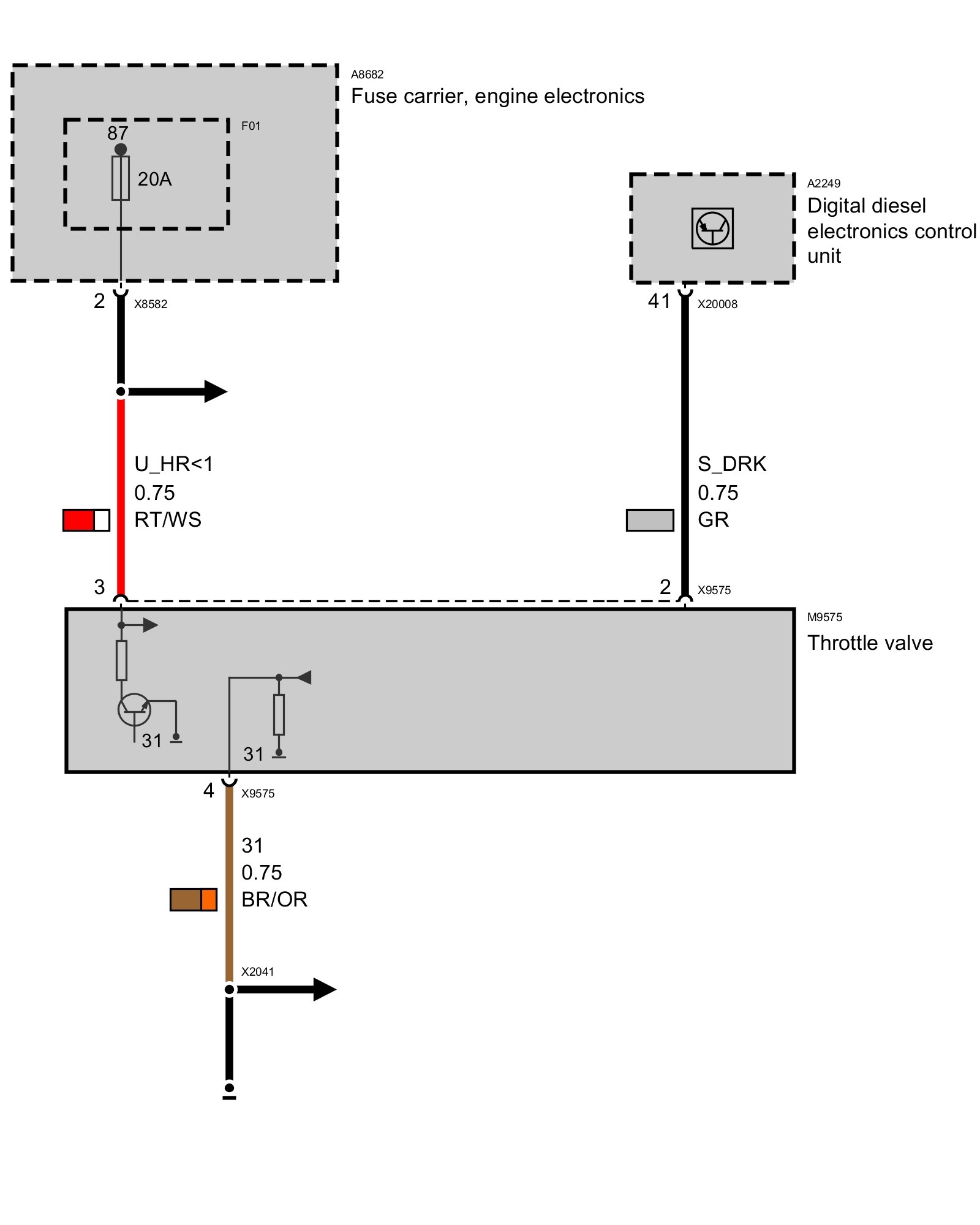 A8682
Fuse carrier, engine electronics

F01
87
20A

A2249
Digital diesel electronics control unit

2
X8582

41
X20008

U_HR<1
0.75
RT/WS

S_DRK
0.75
GR

3

2
X9575

M9575
Throttle valve

31

31

4
X9575

31
0.75
BR/OR

X2041