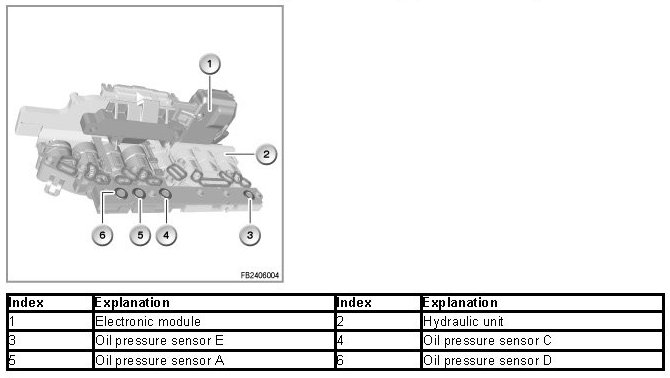 1

2

6 5 4 3

FB2406004

| Index | Explanation | Index | Explanation |
|---|---|---|---|
| 1 | Electronic module | 2 | Hydraulic unit |
| 3 | Oil pressure sensor E | 4 | Oil pressure sensor C |
| 5 | Oil pressure sensor A | 6 | Oil pressure sensor D |