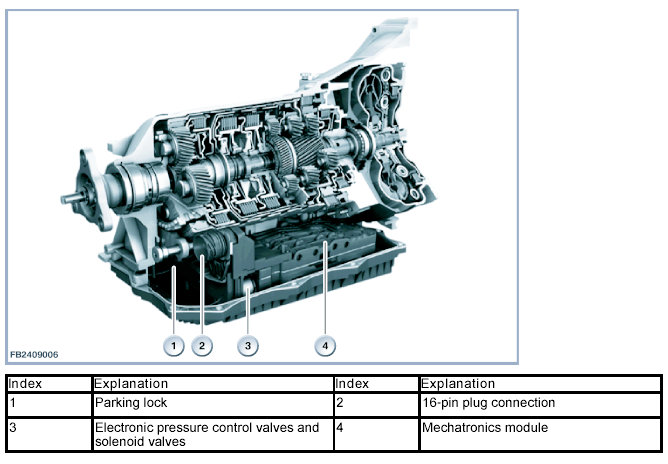 1
2
3
4
FB2409006

| Index | Explanation | Index | Explanation |
|---|---|---|---|
| 1 | Parking lock | 2 | 16-pin plug connection |
| 3 | Electronic pressure control valves and solenoid valves | 4 | Mechatronics module |