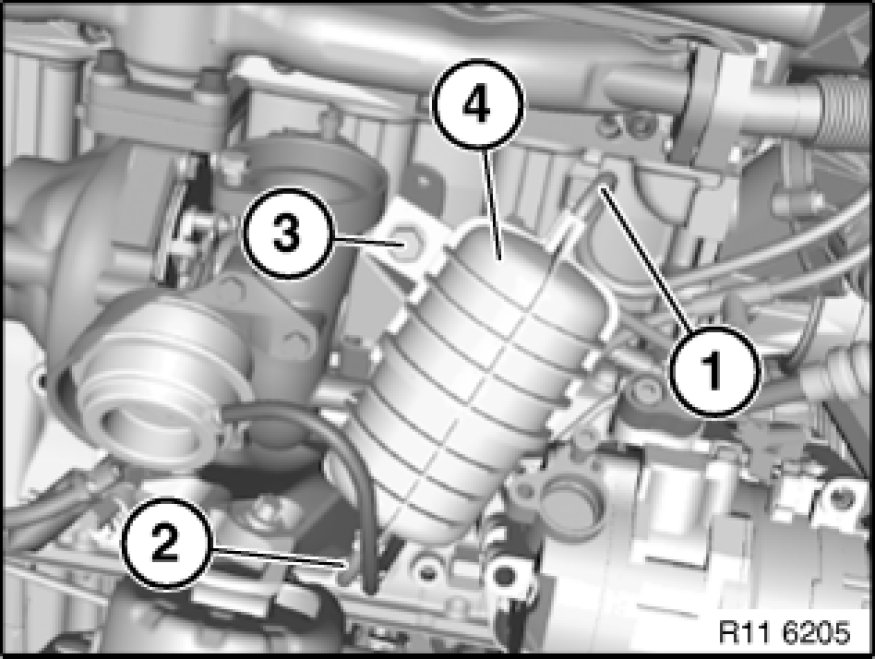 4
3
1
2
R11 6205