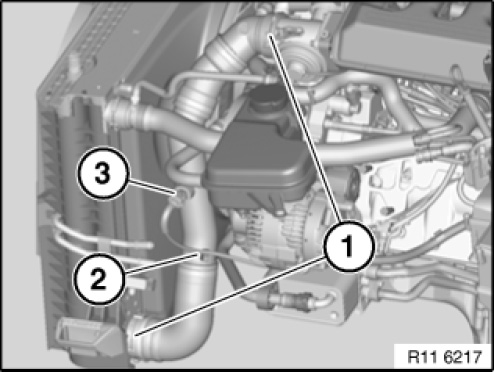 3
1
2
R11 6217