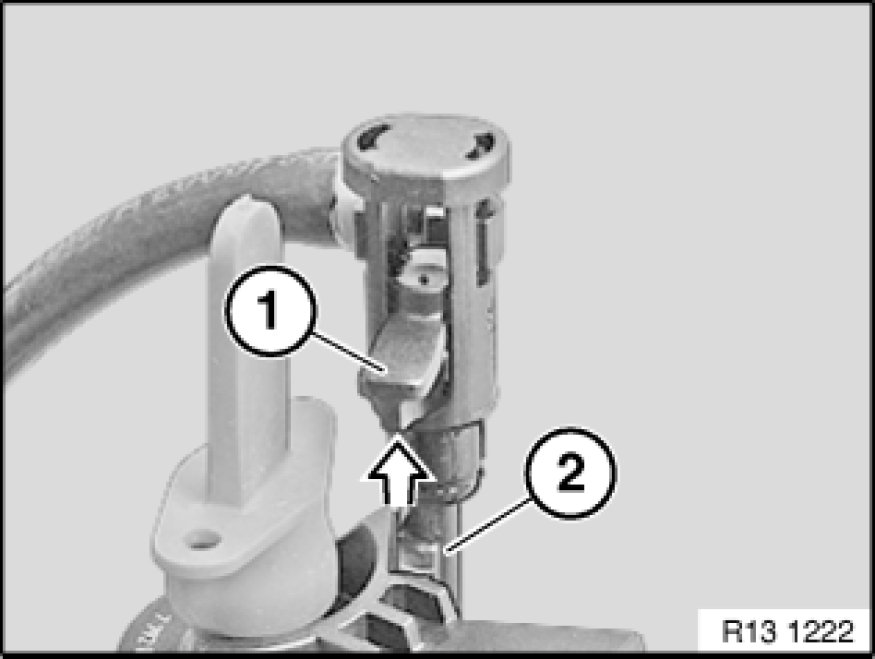 1
2
R13 1222