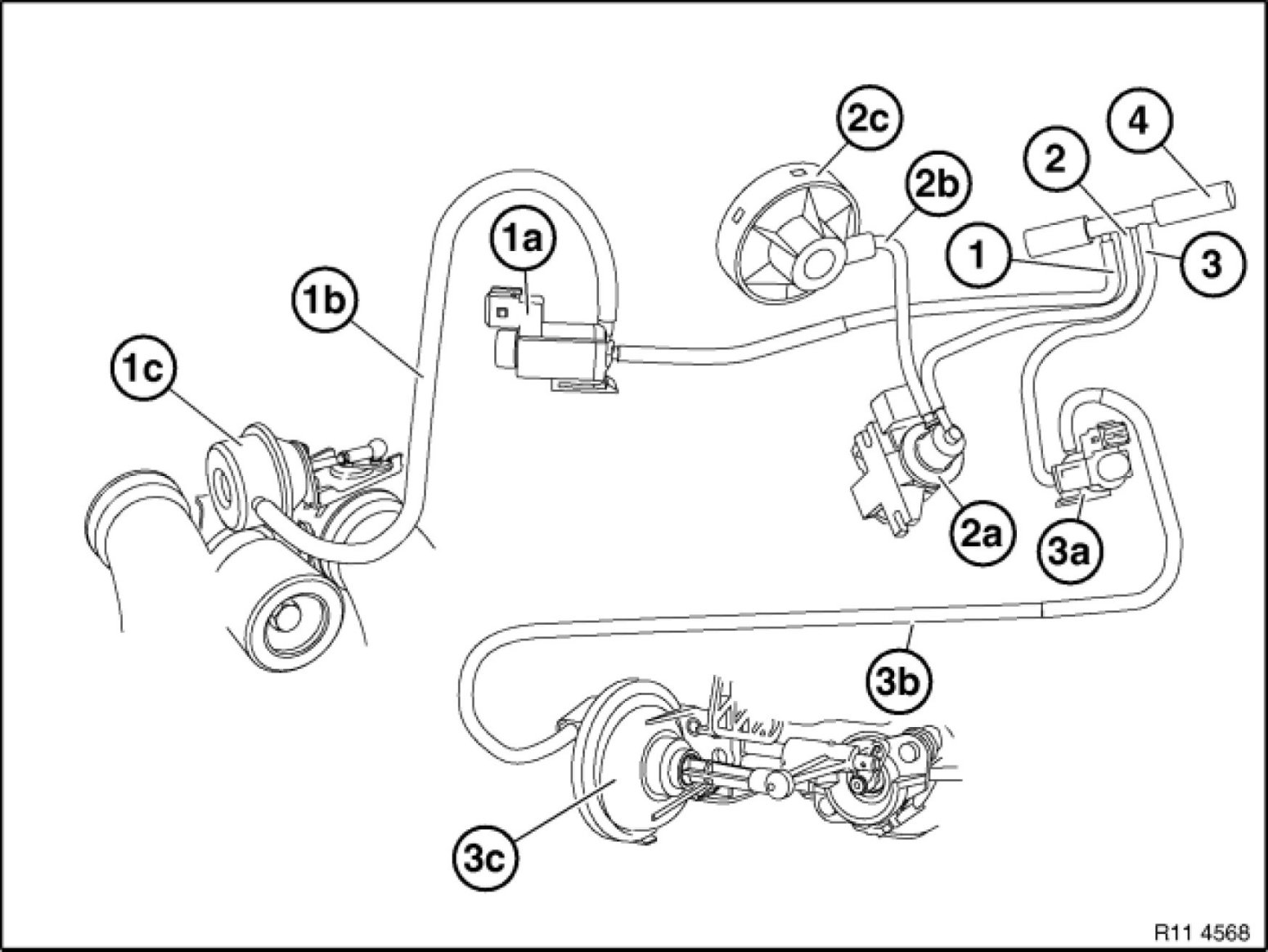 2c
4
2
2b
1a
1
3
1b
1c
2a
3a
3b
3c
R11 4568