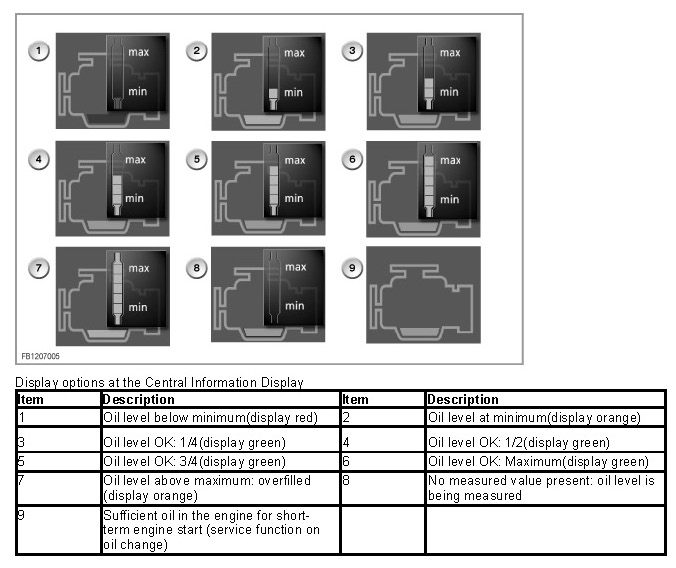 1 max min

2 max min

3 max min

4 max min

5 max min

6 max min

7 max min

8 max min

9

FB1207005

Display options at the Central Information Display

| Item | Description | Item | Description |
|---|---|---|---|
| 1 | Oil level below minimum(display red) | 2 | Oil level at minimum(display orange) |
| 3 | Oil level OK: 1/4(display green) | 4 | Oil level OK: 1/2(display green) |
| 5 | Oil level OK: 3/4(display green) | 6 | Oil level OK: Maximum(display green) |
| 7 | Oil level above maximum: overfilled (display orange) | 8 | No measured value present: oil level is being measured |
| 9 | Sufficient oil in the engine for short-term engine start (service function on oil change) | | |