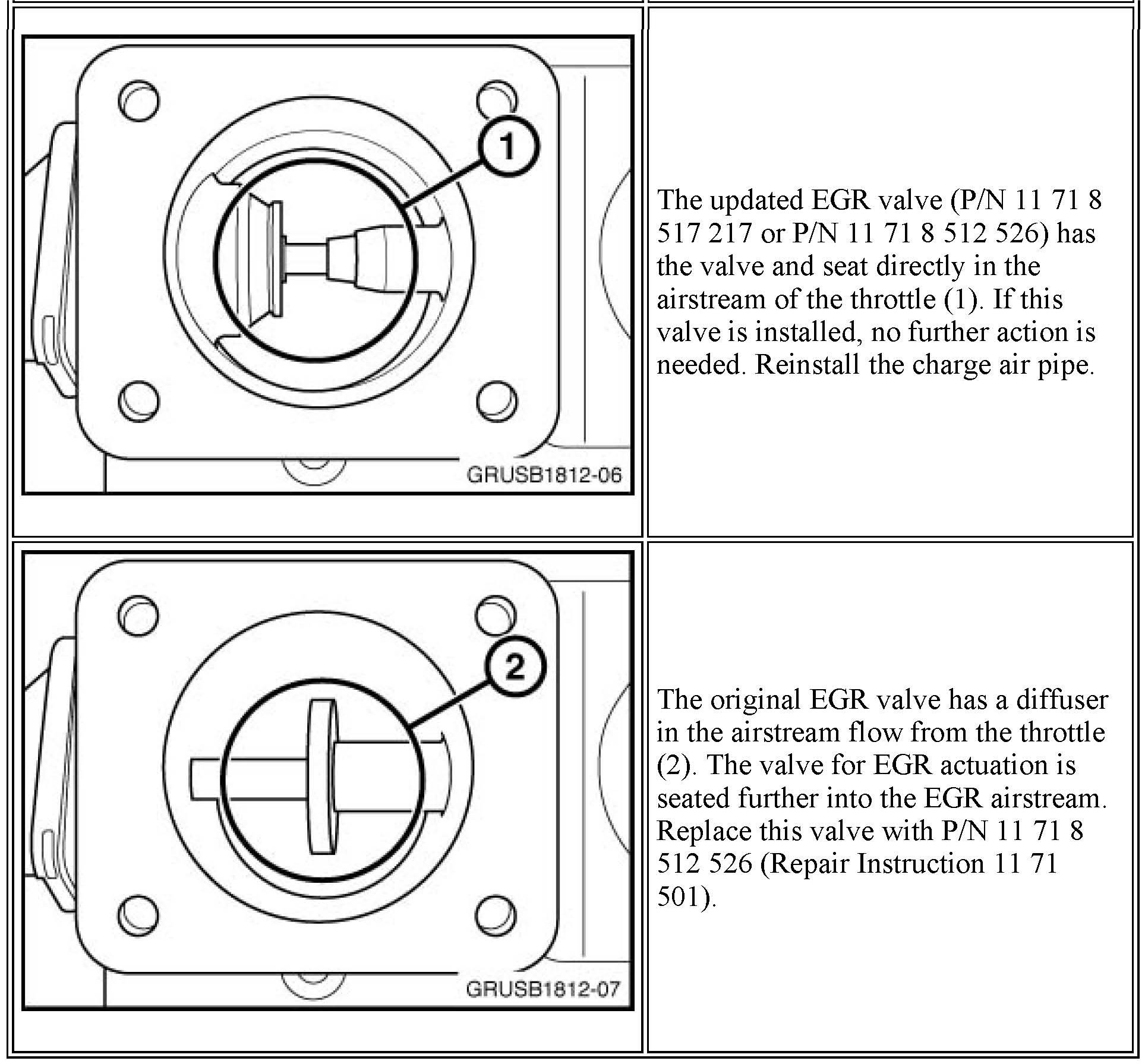 | | |
|---|---|
| 1 GRUSB1812-06 | The updated EGR valve (P/N 11 71 8 517 217 or P/N 11 71 8 512 526) has the valve and seat directly in the airstream of the throttle (1). If this valve is installed, no further action is needed. Reinstall the charge air pipe. |
| 2 GRUSB1812-07 | The original EGR valve has a diffuser in the airstream flow from the throttle (2). The valve for EGR actuation is seated further into the EGR airstream. Replace this valve with P/N 11 71 8 512 526 (Repair Instruction 11 71 501). |