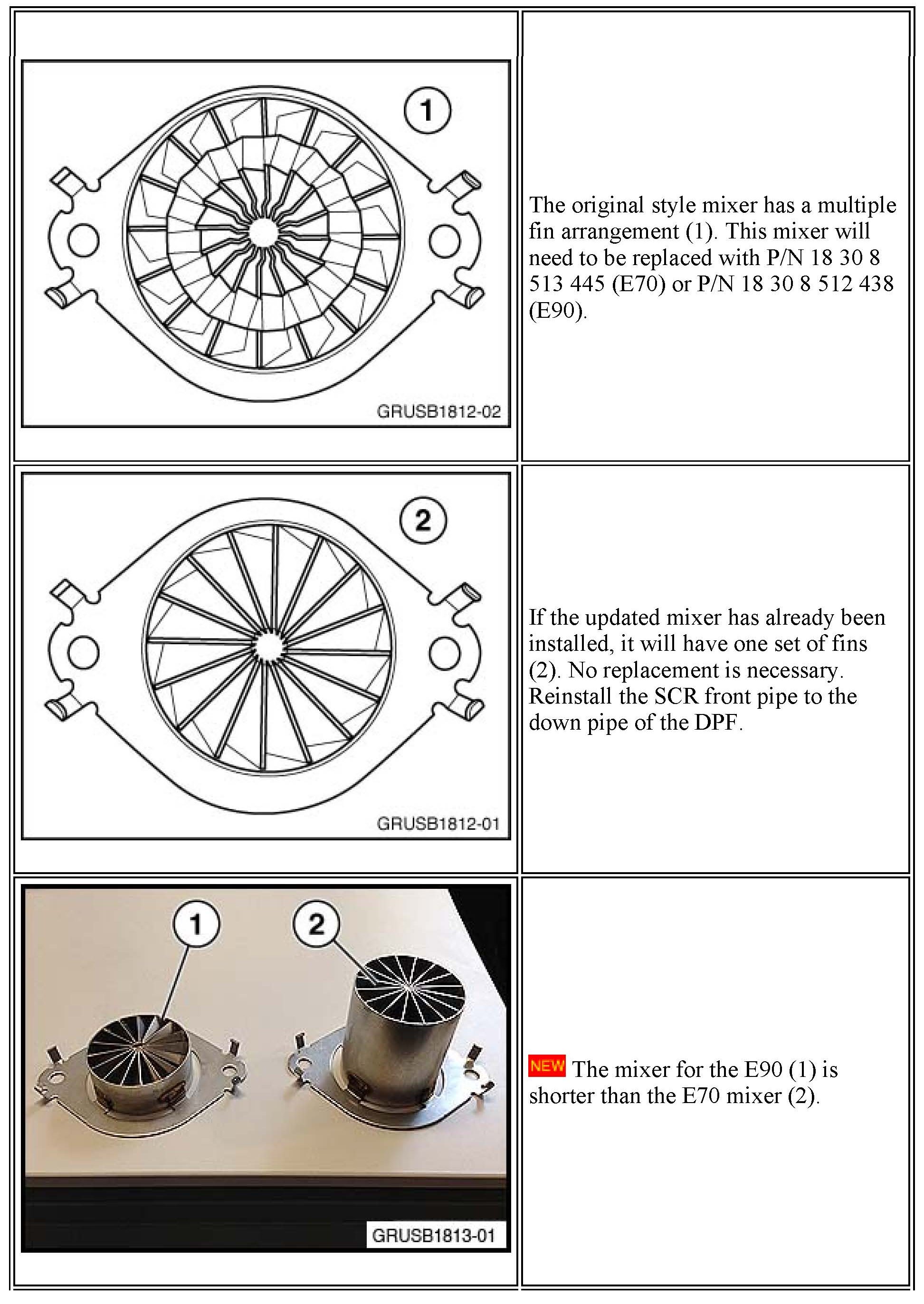 | | |
|---|---|
| 1 GRUSB1812-02 | The original style mixer has a multiple fin arrangement (1). This mixer will need to be replaced with P/N 18 30 8 513 445 (E70) or P/N 18 30 8 512 438 (E90). |
| 2 GRUSB1812-01 | If the updated mixer has already been installed, it will have one set of fins (2). No replacement is necessary. Reinstall the SCR front pipe to the down pipe of the DPF. |
| 1 2 GRUSB1813-01 | NEW The mixer for the E90 (1) is shorter than the E70 mixer (2). |