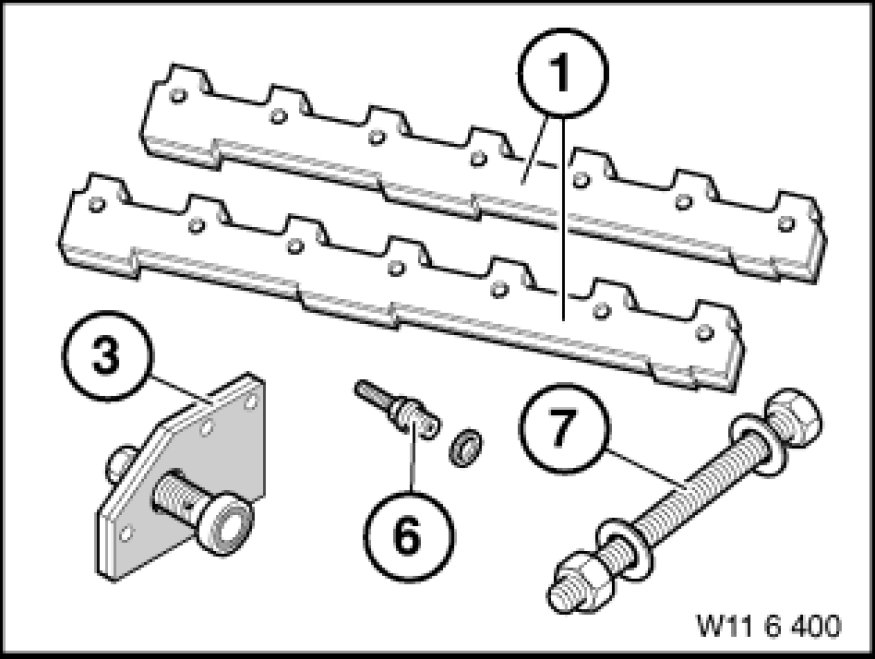 1
3
6
7
W11 6 400