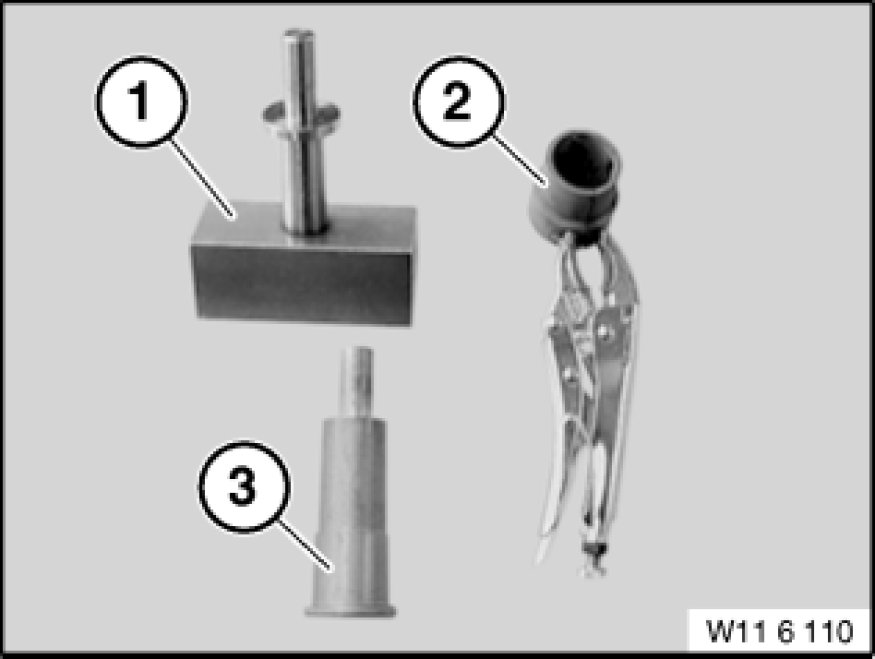 1
2
3
W11 6 110