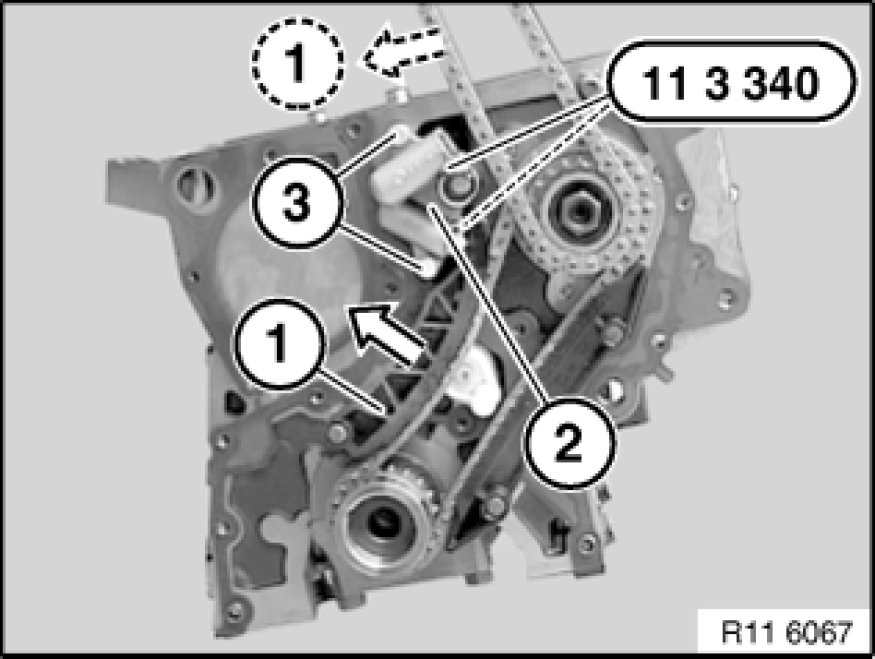 1

11 3 340

3

1

2

R11 6067