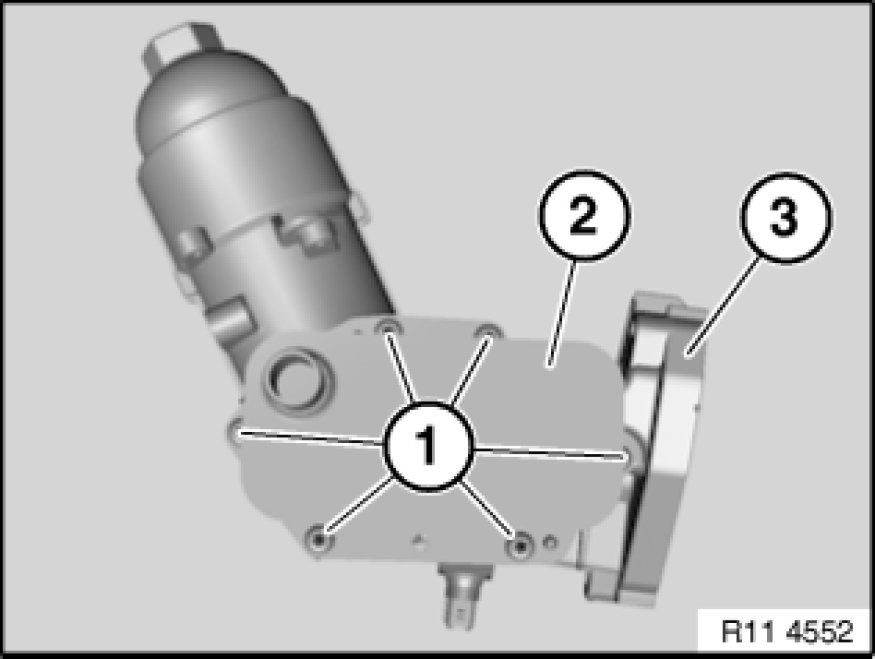 2
3
1
R11 4552