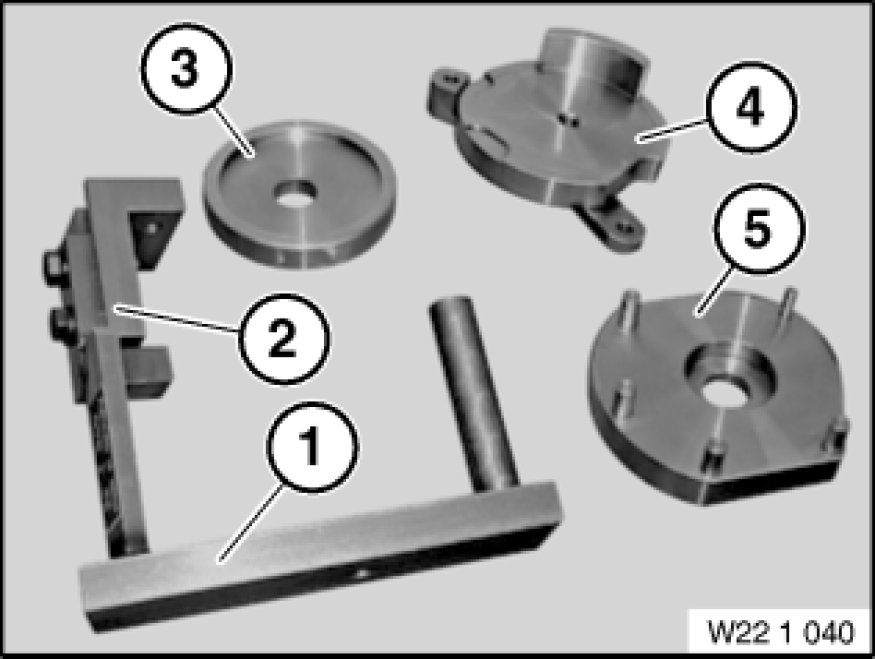 3
4
5
2
1
W22 1 040