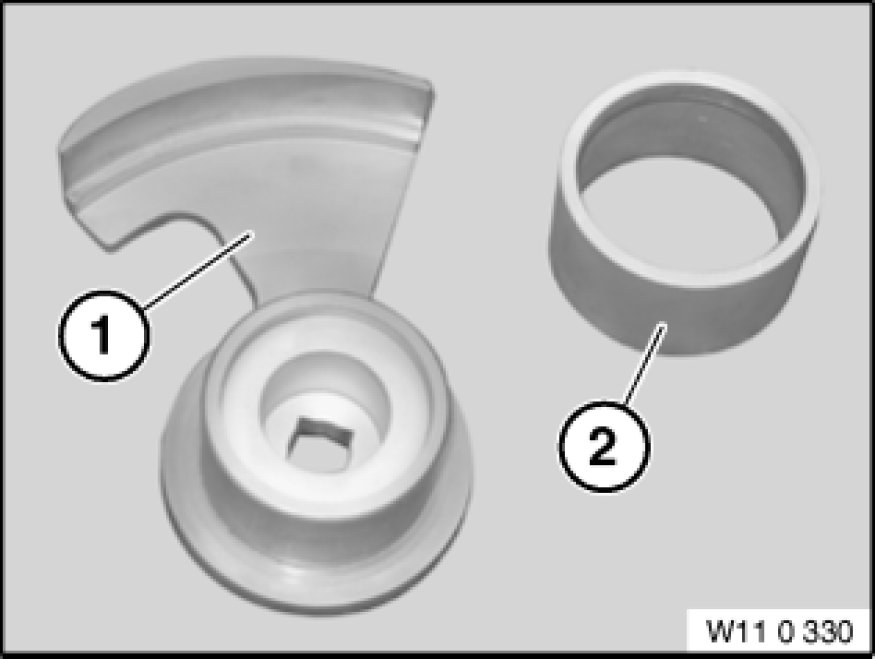 1

2

W11 0 330