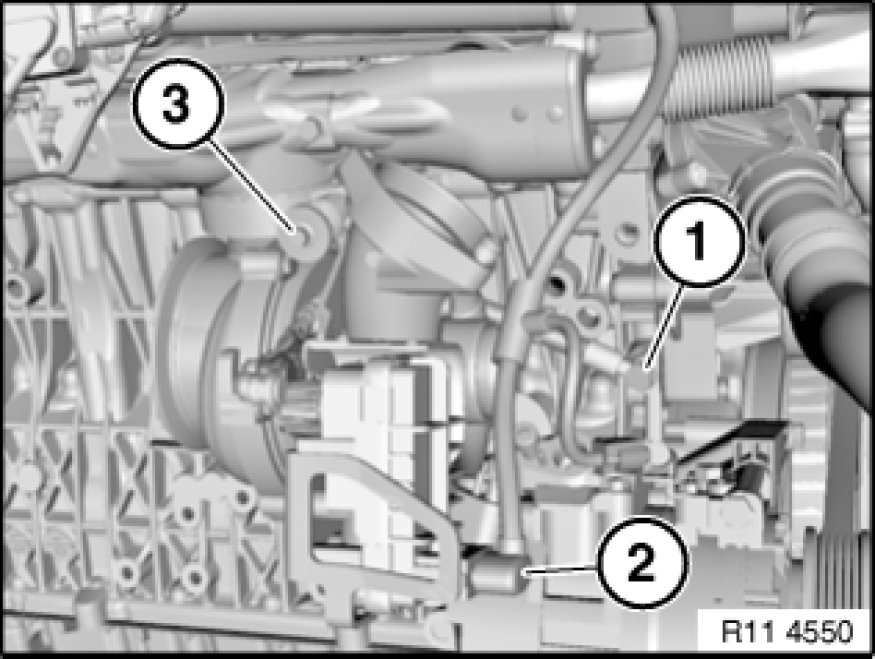 3
1
2
R11 4550