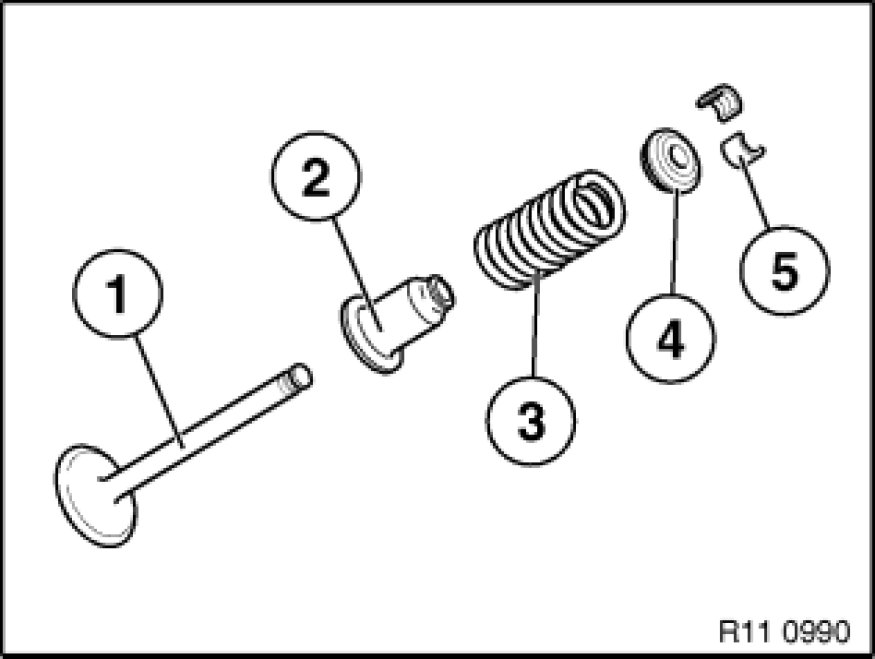 1
2
3
4
5
R11 0990