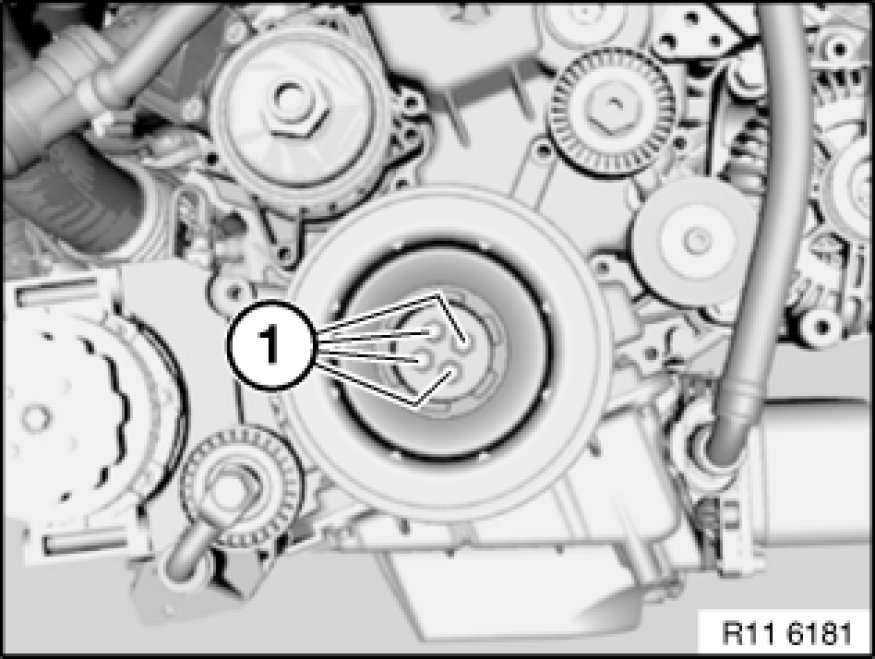 1

R11 6181