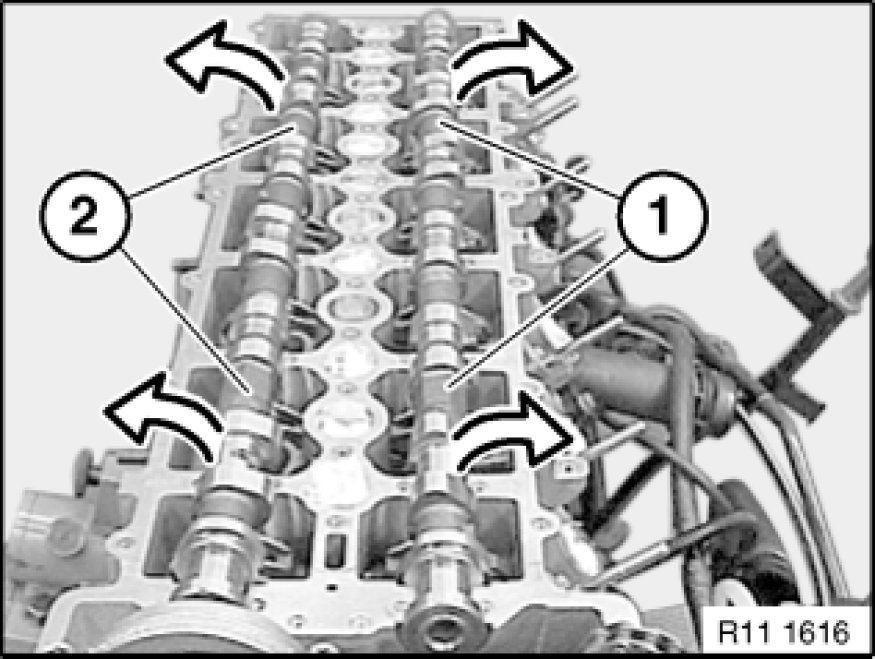 2
1
R11 1616