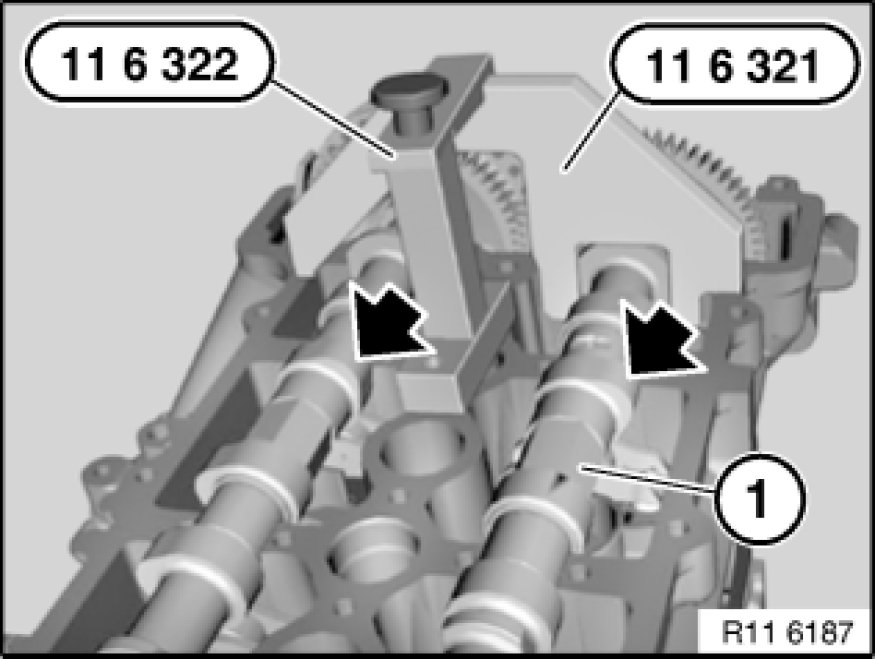 11 6 322

11 6 321

1

R11 6187