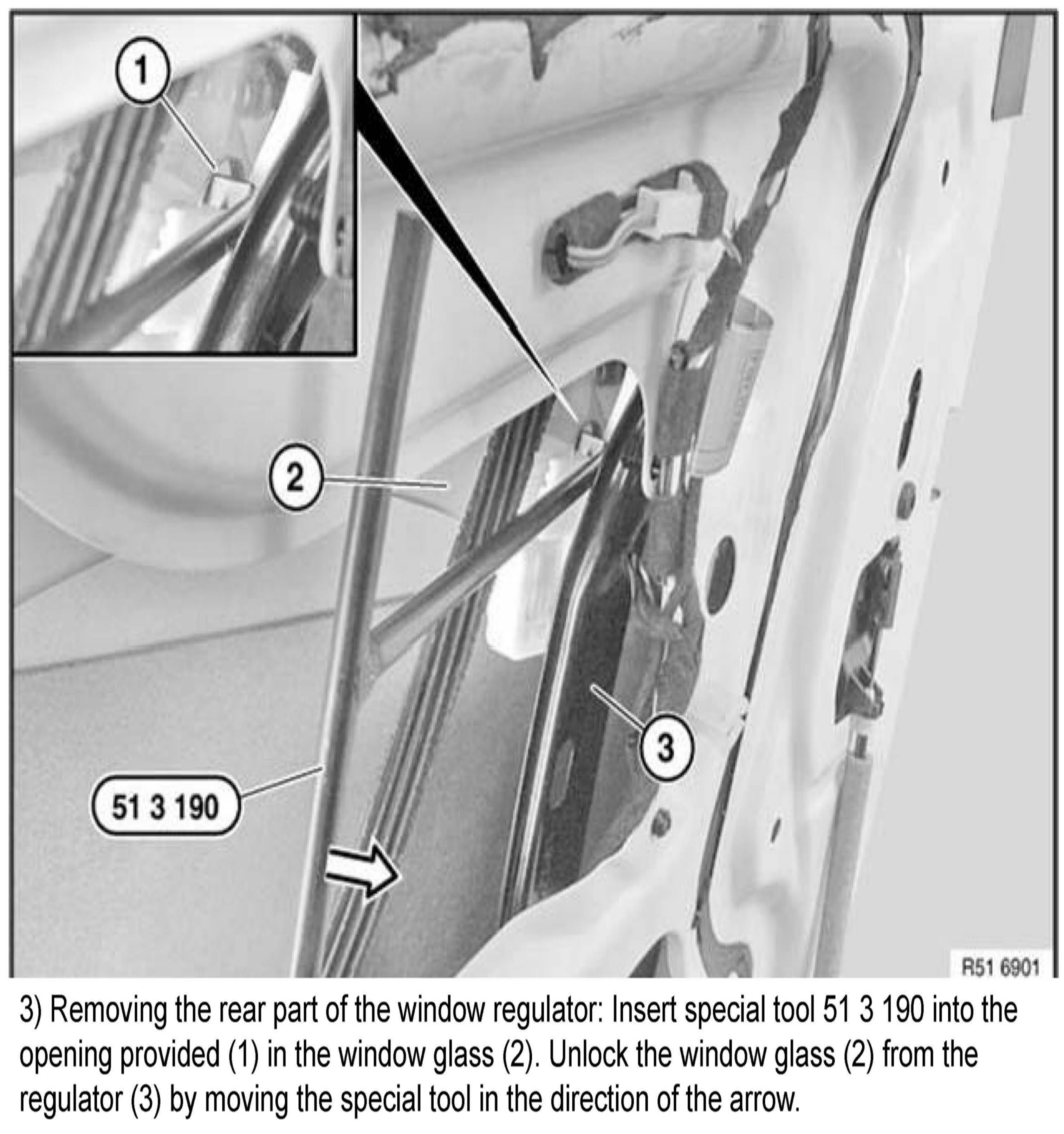 1

2

3

51 3 190

R51 6901

3) Removing the rear part of the window regulator: Insert special tool 51 3 190 into the opening provided (1) in the window glass (2). Unlock the window glass (2) from the regulator (3) by moving the special tool in the direction of the arrow.