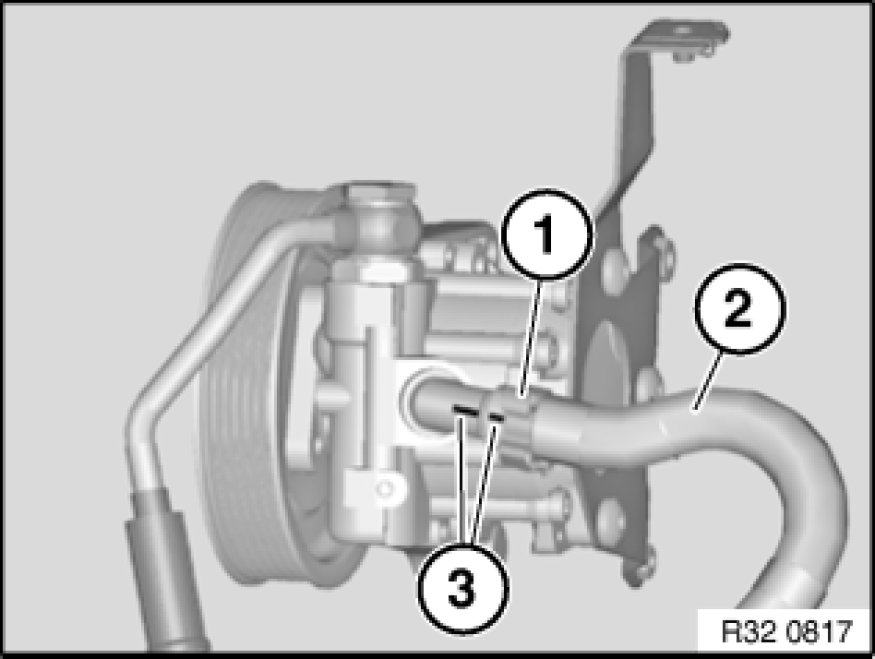 1
2
3
R32 0817