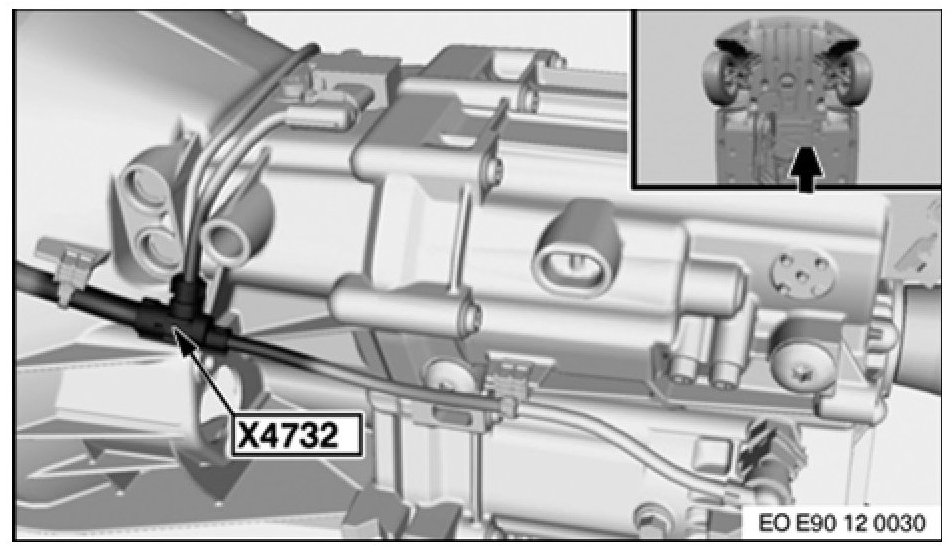 X4732

EO E90 12 0030